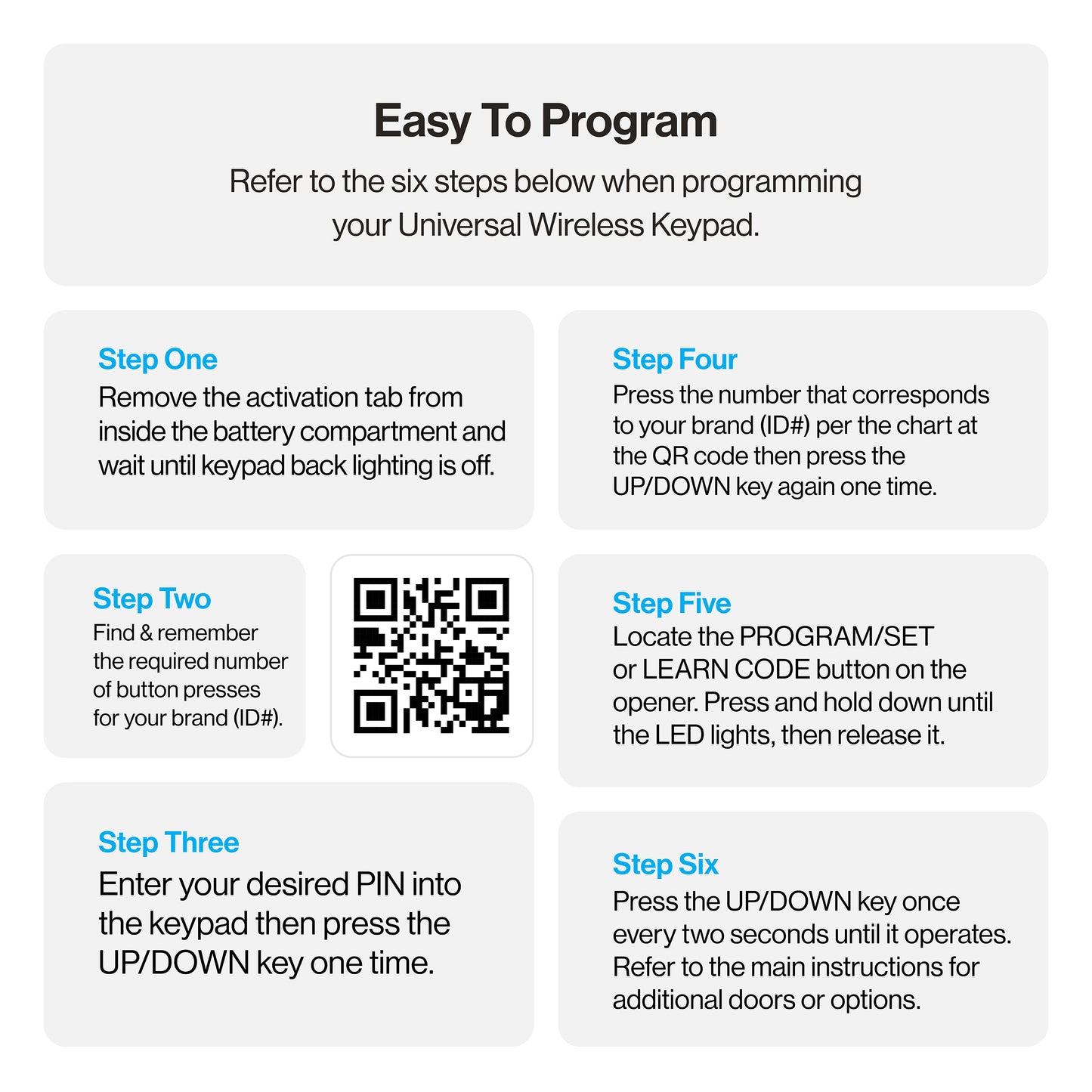 Easy To Program

Refer to the six steps below when programming your Universal Wireless Keypad.

Step One
Remove the activation tab from inside the battery compartment and wait until keypad back lighting is off.

Step Two
Find & remember the required number of button presses for your brand (ID#).

Step Three
Enter your desired PIN into the keypad then press the UP/DOWN key one time.

Step Four
Press the number that corresponds to your brand (ID#) per the chart at the QR code then press the UP/DOWN key again one time.

Step Five
Locate the PROGRAM/SET or LEARN CODE button on the opener. Press and hold down until the LED lights, then release it.

Step Six
Press the UP/DOWN key once every two seconds until it operates. Refer to the main instructions for additional doors or options.