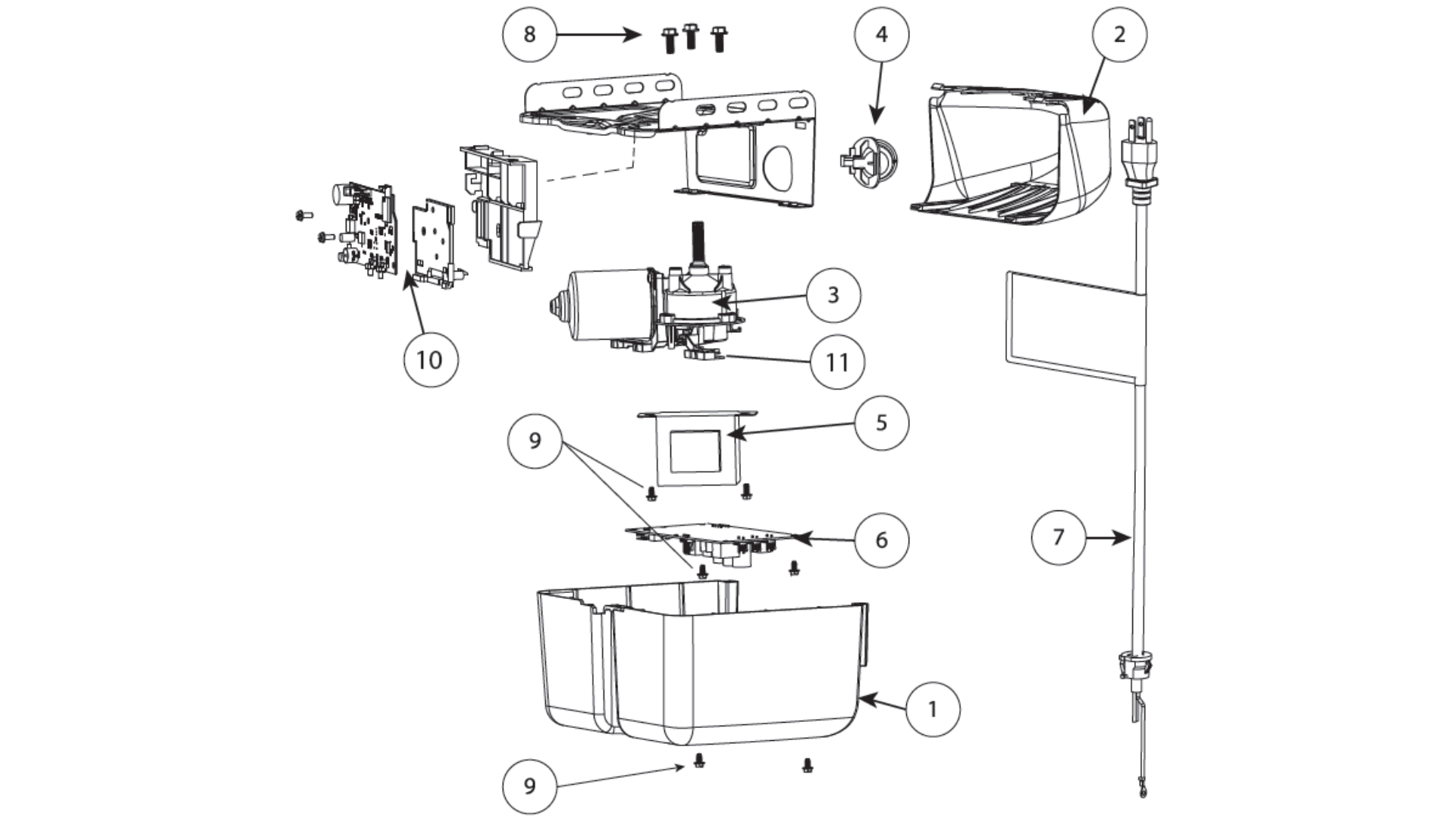 8
4
2
3
10
11
5
9
6
7
1
9