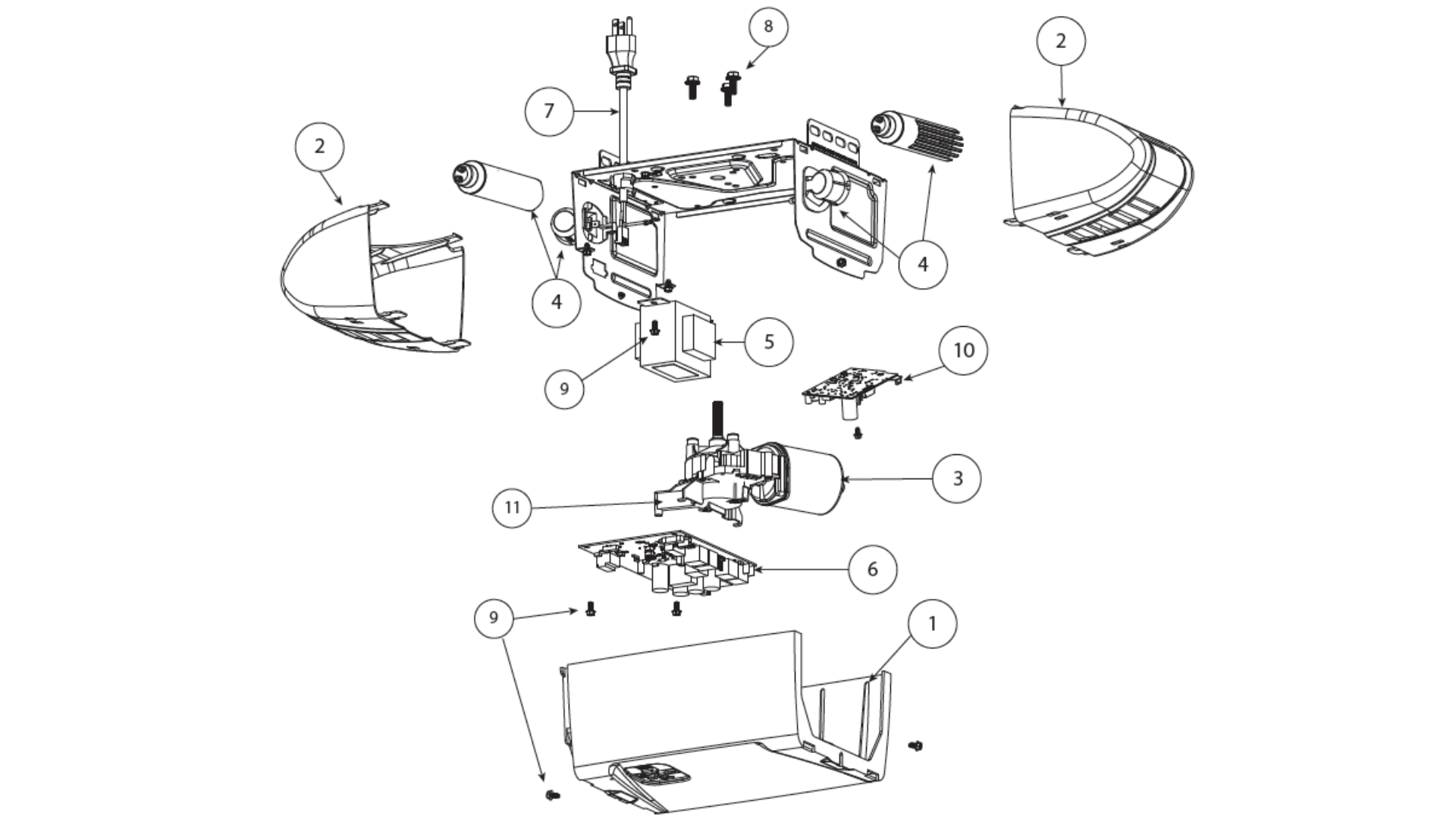 8
2
7
2
4
4
5
10
9
3
11
6
9
1