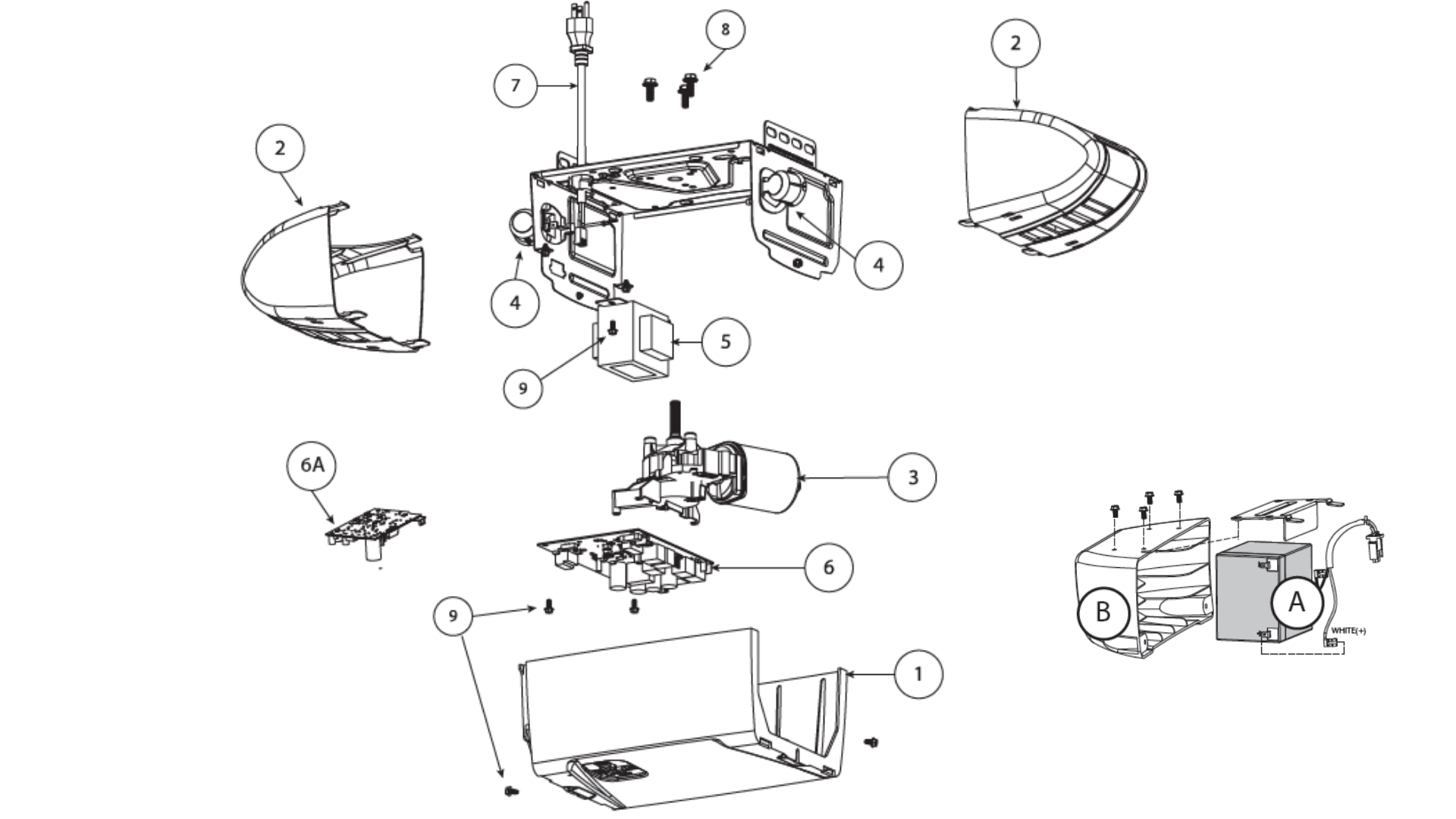 8
7
2
2
4
4
5
9
6A
3
6
9
1
B
A
WHITE(+)