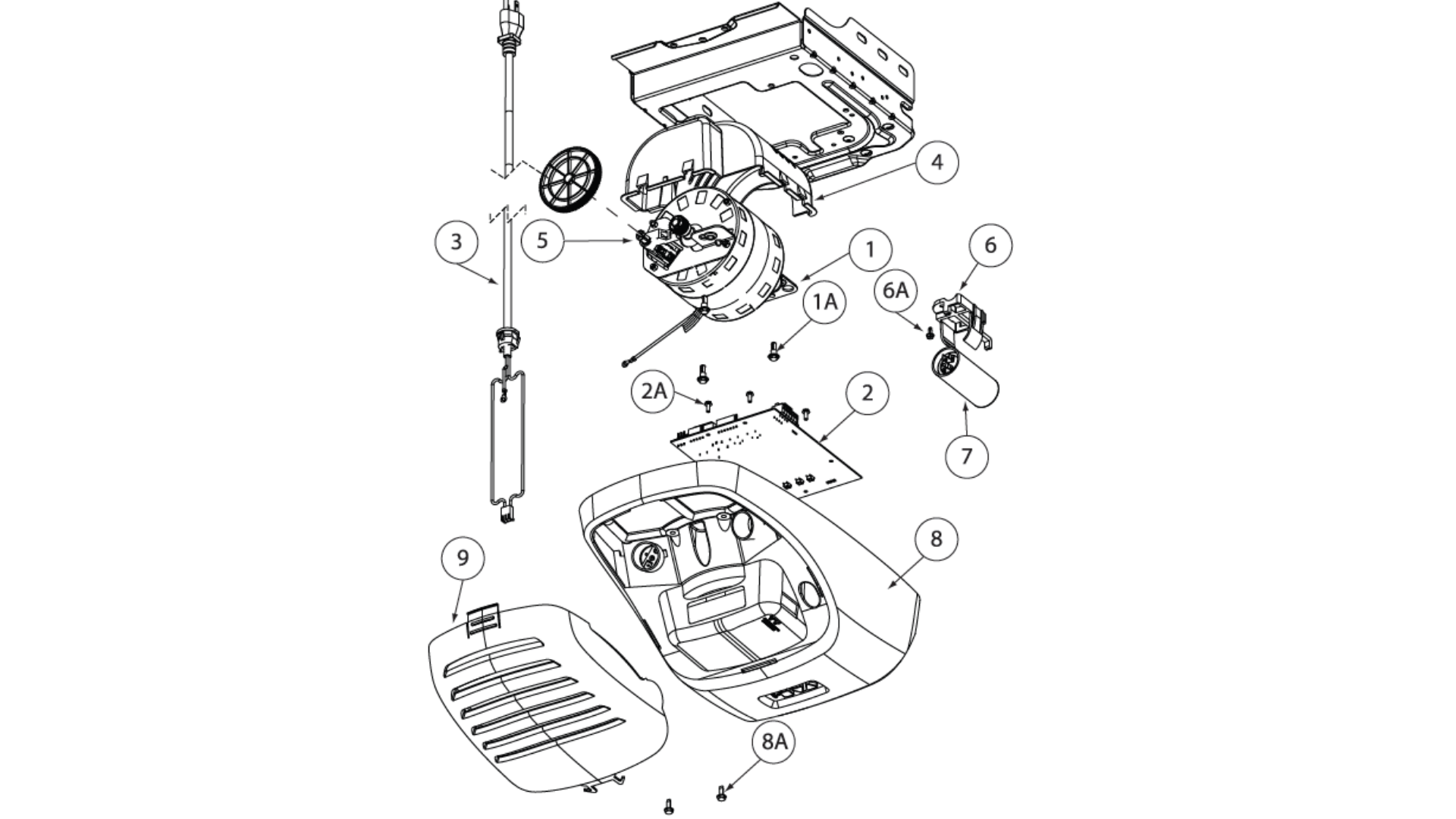 4
3
5
1
6
6A
1A
2A
2
7
8
9
8A