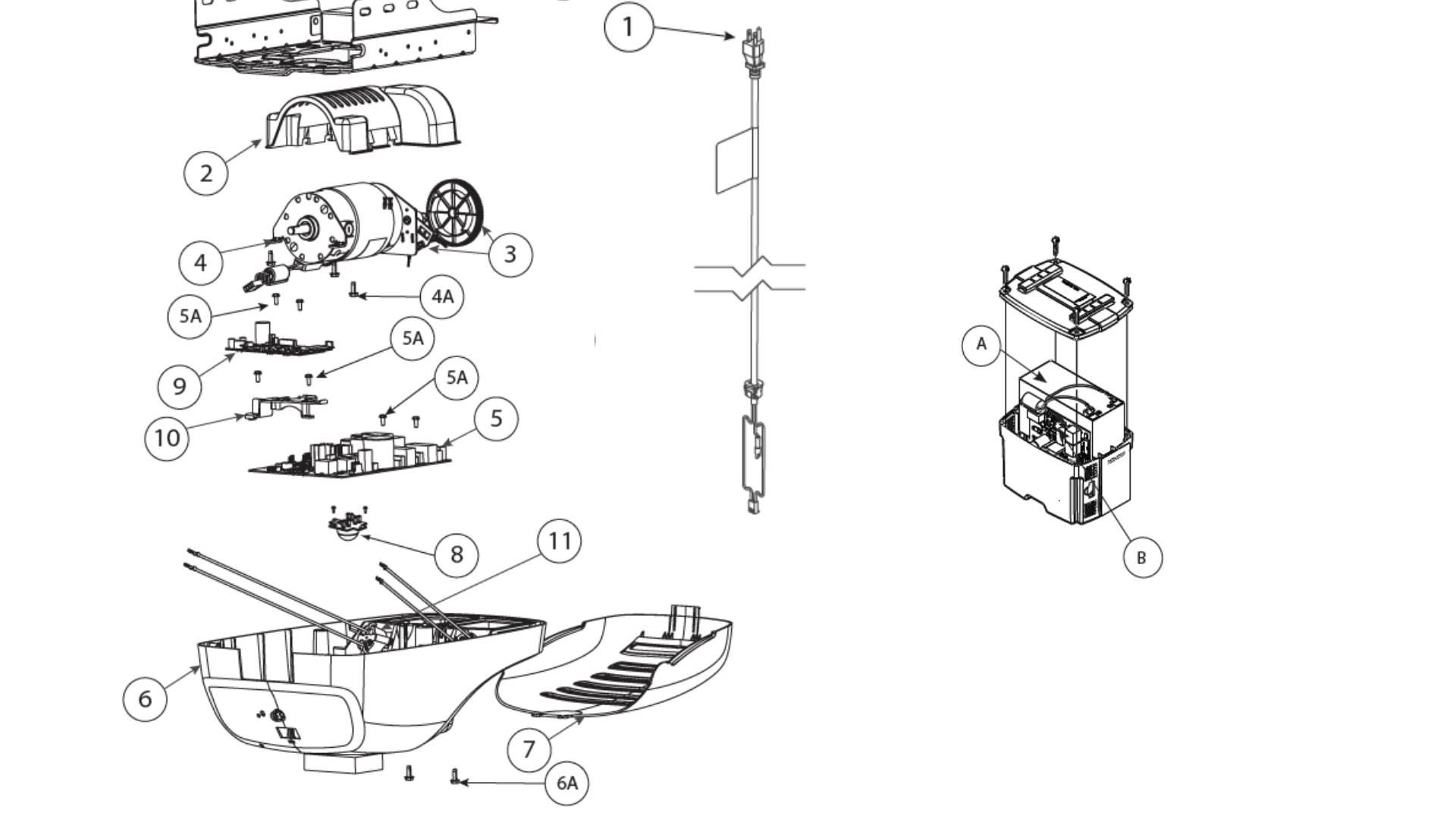 1
2
4
3
5A
4A
5A
9
5A
10
5
8
11
6
7
6A
A
B