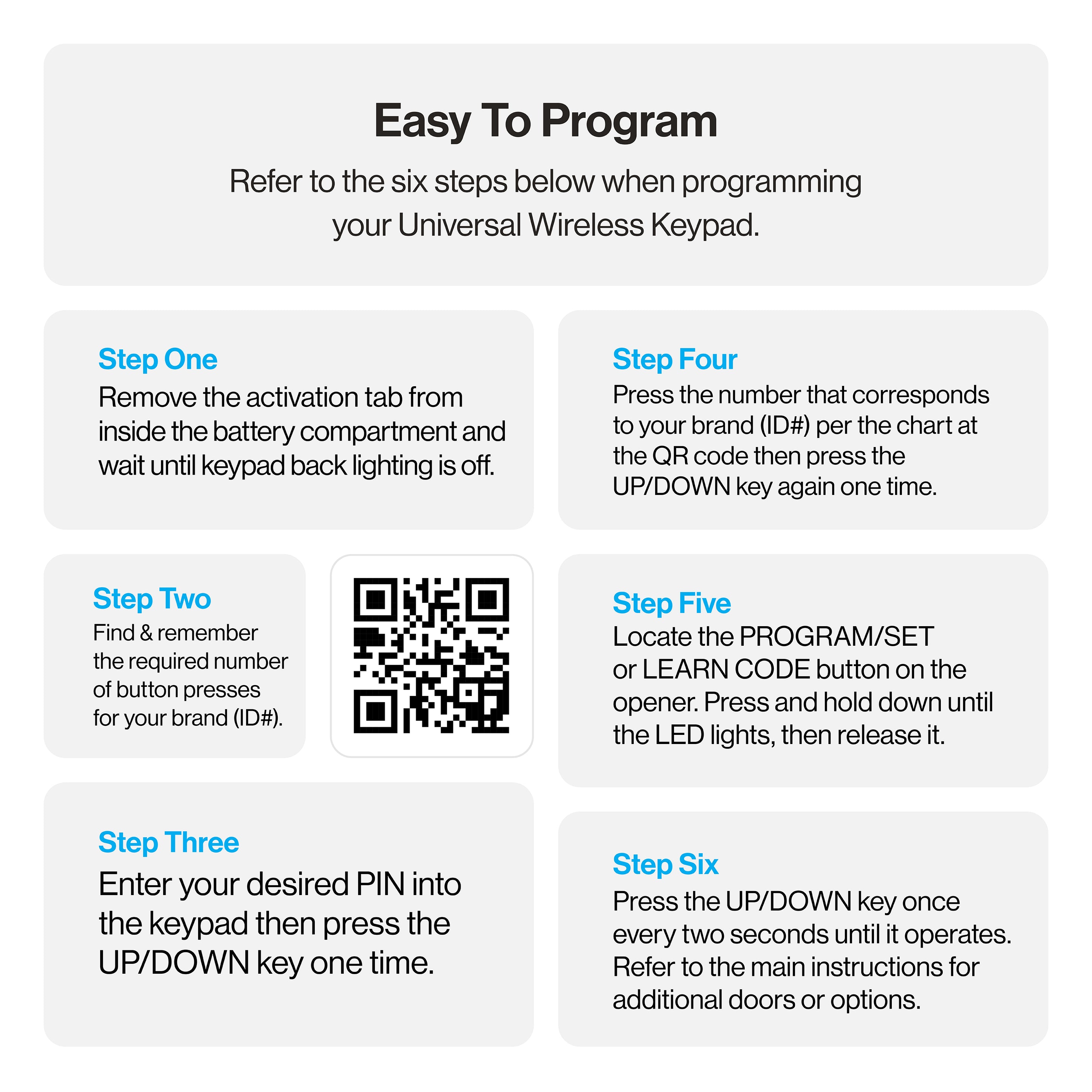 Easy To Program

Refer to the six steps below when programming your Universal Wireless Keypad.

Step One
Remove the activation tab from inside the battery compartment and wait until keypad back lighting is off.

Step Two
Find & remember the required number of button presses for your brand (ID#).

Step Three
Enter your desired PIN into the keypad then press the UP/DOWN key one time.

Step Four
Press the number that corresponds to your brand (ID#) per the chart at the QR code then press the UP/DOWN key again one time.

Step Five
Locate the PROGRAM/SET or LEARN CODE button on the opener. Press and hold down until the LED lights, then release it.

Step Six
Press the UP/DOWN key once every two seconds until it operates. Refer to the main instructions for additional doors or options.