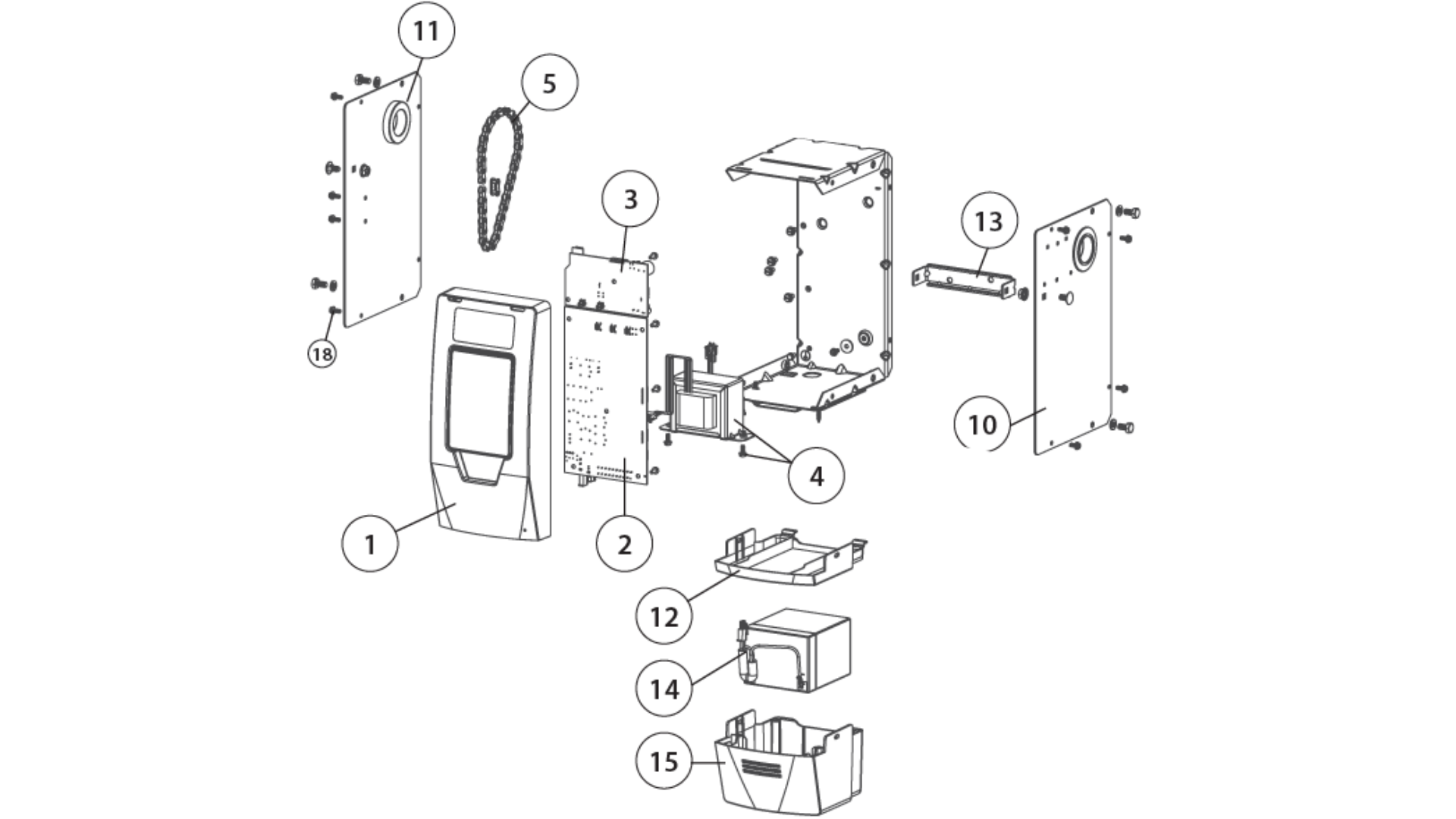 11
5
3
13
18
10
4
1
2
12
14
15