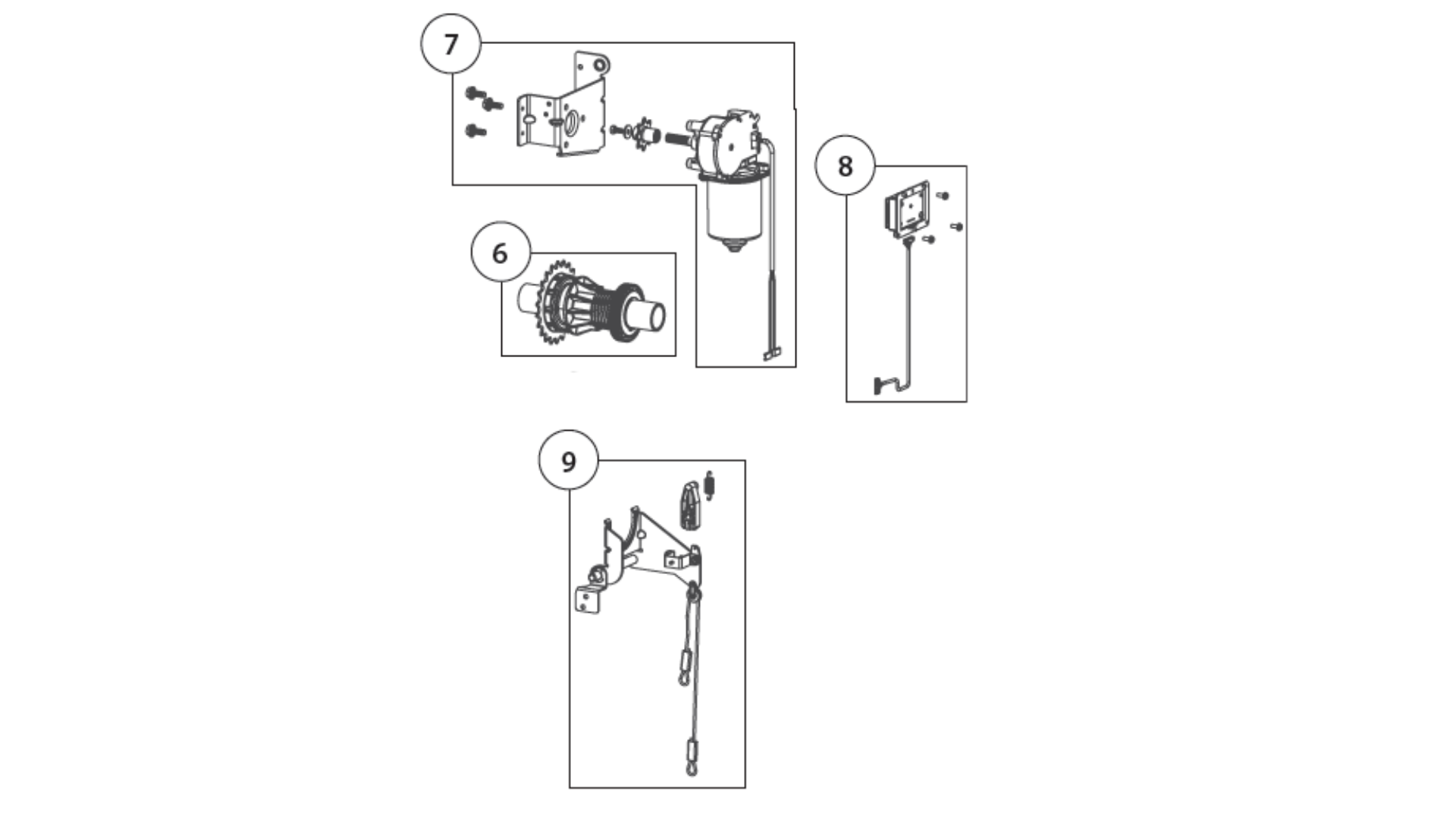 7

8

6

9